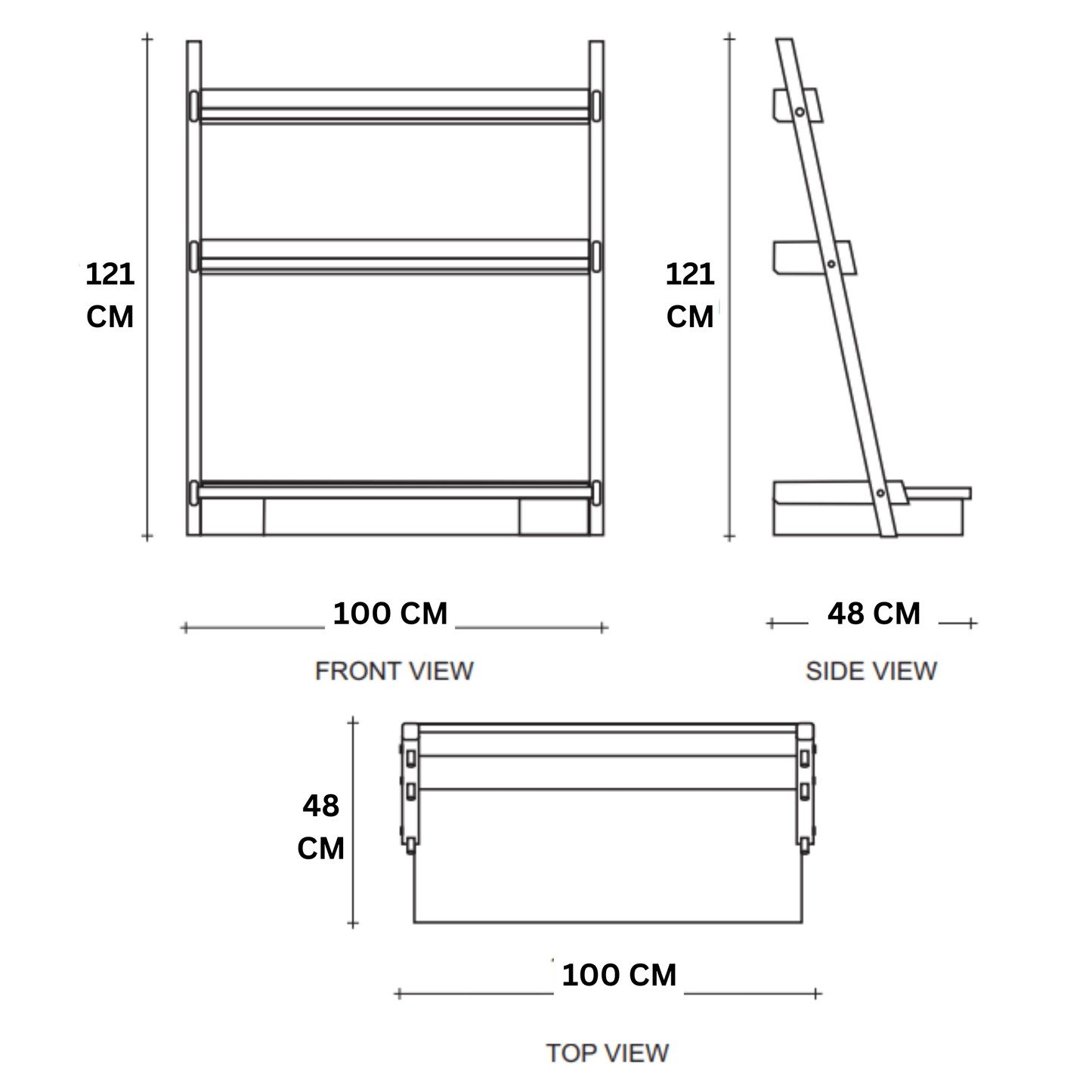 121 CM

100 CM

FRONT VIEW

121 CM

48 CM

SIDE VIEW

48 CM

100 CM

TOP VIEW